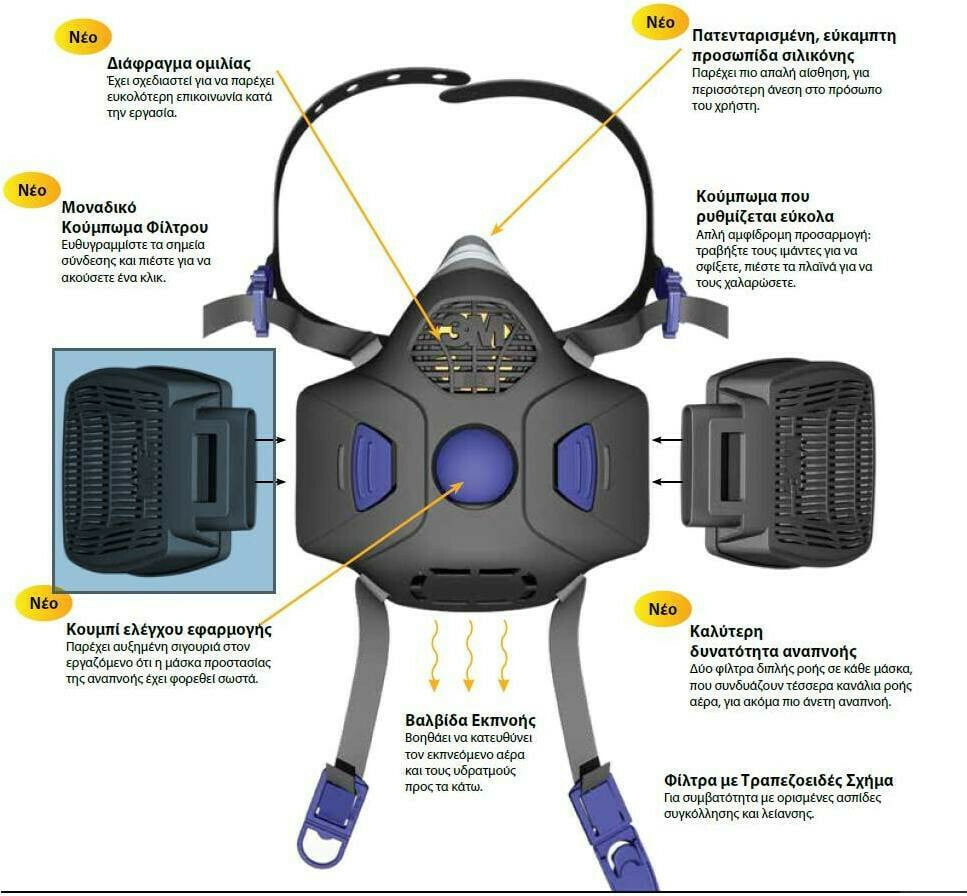 Νέο

Διάφραγμα ομιλίας
Έχει σχεδιαστεί για να παρέχει ευκολότερη επικοινωνία κατά την εργασία.

Νέο

Πατενταρισμένη, εύκαμπτη προσωπίδα σιλικόνης
Παρέχει πιο απαλή αίσθηση, για περισσότερη άνεση στο πρόσωπο του χρήστη.

Νέο

Μοναδικό Κούμπωμα Φίλτρου
Ευθυγραμμίστε τα σημεία σύνδεσης και πιέστε για να ακούσετε ένα κλικ.

Κούμπωμα που ρυθμίζεται εύκολα
Απλή αμφίδρομη προσαρμογή: τραβήξτε τους ιμάντες για να σφίξετε, πιέστε τα πλαϊνά για να τους χαλαρώσετε.

3M

Νέο

Κουμπί ελέγχου εφαρμογής
Παρέχει αυξημένη σιγουριά στον εργαζόμενο ότι η μάσκα προστασίας της αναπνοής έχει φορεθεί σωστά.

Νέο

Καλύτερη δυνατότητα αναπνοής
Δύο φίλτρα διπλής ροής σε κάθε μάσκα, που συνδυάζουν τέσσερα κανάλια ροής αέρα, για ακόμα πιο άνετη αναπνοή.

Βαλβίδα Εκπνοής
Βοηθάει να κατευθύνει τον εκπνεόμενο αέρα και τους υδρατμούς προς τα κάτω.

Φίλτρα με Τραπεζοειδές Σχήμα
Για συμβατότητα με ορισμένες ασπίδες συγκόλλησης και λείανσης.